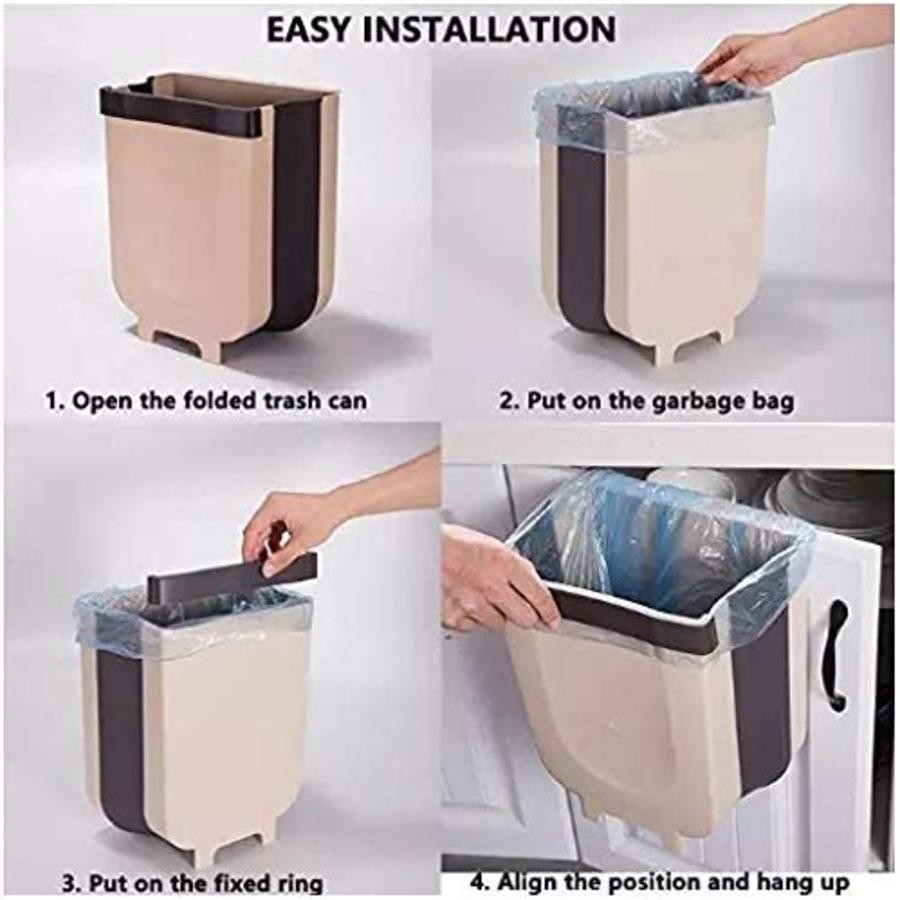 EASY INSTALLATION

1. Open the folded trash can

2. Put on the garbage bag

3. Put on the fixed ring

4. Align the position and hang up