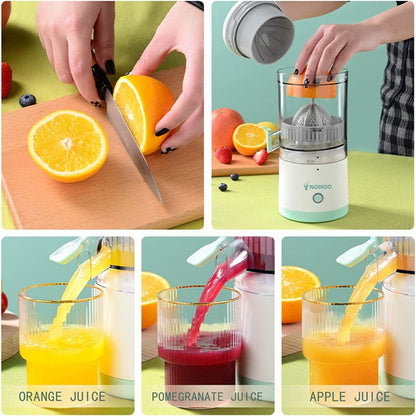 NONOO

ORANGE JUICE

POMEGRANATE JUICE

APPLE JUICE